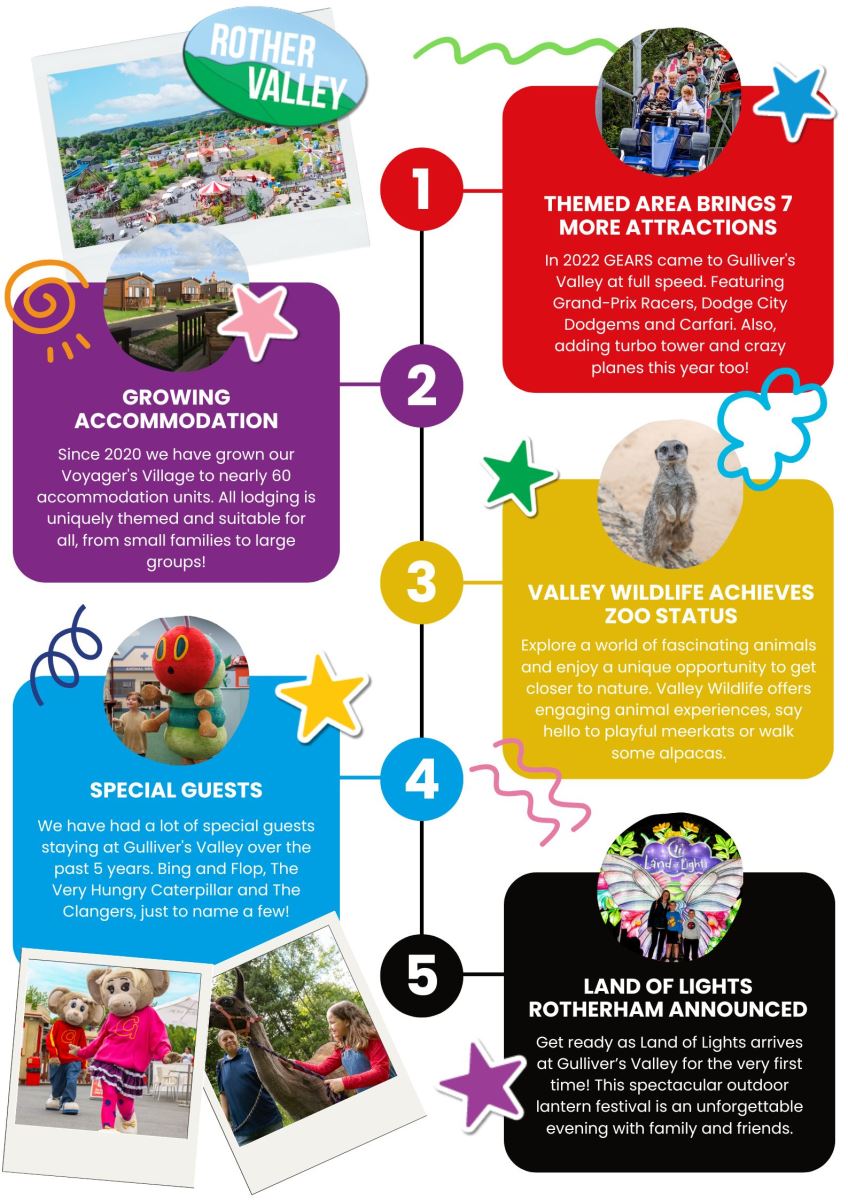 ROTHER VALLEY

1

THEMED AREA BRINGS 7 MORE ATTRACTIONS

In 2022 GEARS came to Gulliver's Valley at full speed. Featuring Grand-Prix Racers, Dodge City Dodgems and Carfari. Also, adding turbo tower and crazy planes this year too!

2

GROWING ACCOMMODATION

Since 2020 we have grown our Voyager's Village to nearly 60 accommodation units. All lodging is uniquely themed and suitable for all, from small families to large groups!

3

VALLEY WILDLIFE ACHIEVES ZOO STATUS

Explore a world of fascinating animals and enjoy a unique opportunity to get closer to nature. Valley Wildlife offers engaging animal experiences, say hello to playful meerkats or walk some alpacas.

4

SPECIAL GUESTS

We have had a lot of special guests staying at Gulliver's Valley over the past 5 years. Bing and Flop, The Very Hungry Caterpillar and The Clangers, just to name a few!

5

Land of Lights

LAND OF LIGHTS ROTHERHAM ANNOUNCED

Get ready as Land of Lights arrives at Gulliver's Valley for the very first time! This spectacular outdoor lantern festival is an unforgettable evening with family and friends.